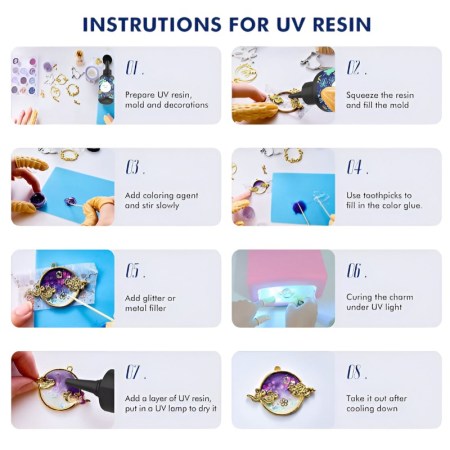 INSTRUTIONS FOR UV RESIN

01.

Prepare UV resin, mold and decorations

02.

Squeeze the resin and fill the mold

03.

Add coloring agent and stir slowly

04.

Use toothpicks to fill in the color glue.

05.

Add glitter or metal filler

06.

Curing the charm under UV light

07.

Add a layer of UV resin, put in a UV lamp to dry it

08.

Take it out after cooling down