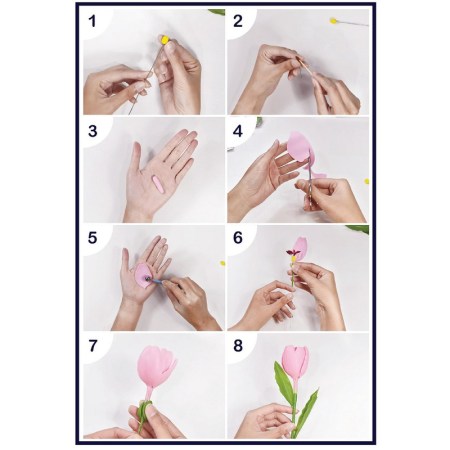 1

2

3

4

5

6

7

8