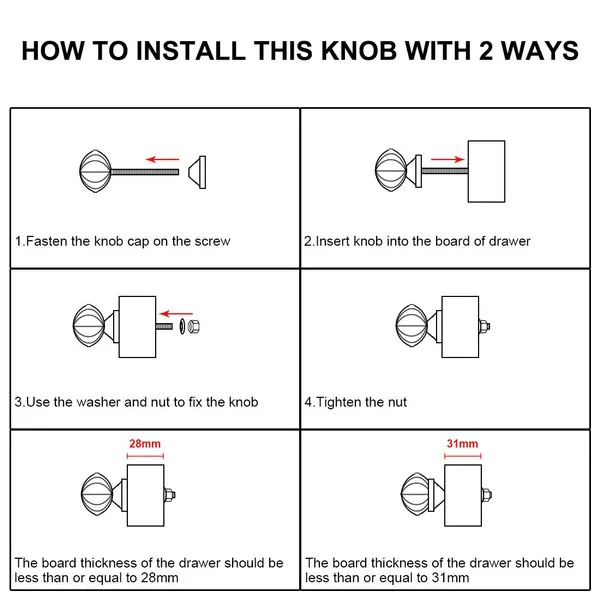 HOW TO INSTALL THIS KNOB WITH 2 WAYS

1.Fasten the knob cap on the screw

2.Insert knob into the board of drawer

3.Use the washer and nut to fix the knob

4.Tighten the nut

28mm

The board thickness of the drawer should be less than or equal to 28mm

31mm

The board thickness of the drawer should be less than or equal to 31mm