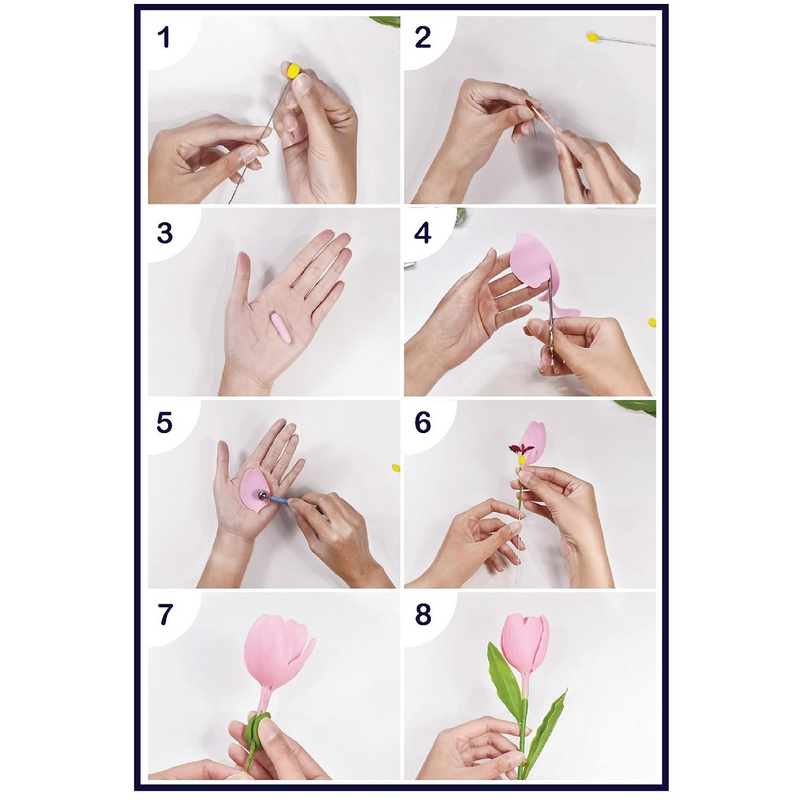 1

2

3

4

5

6

7

8